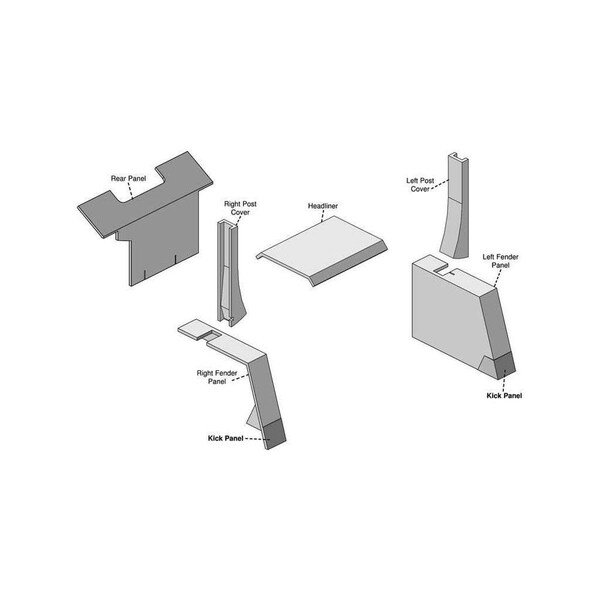 Rear Panel

Right Post Cover

Headliner

Left Post Cover

Left Fender Panel

Right Fender Panel

Kick Panel

Kick Panel